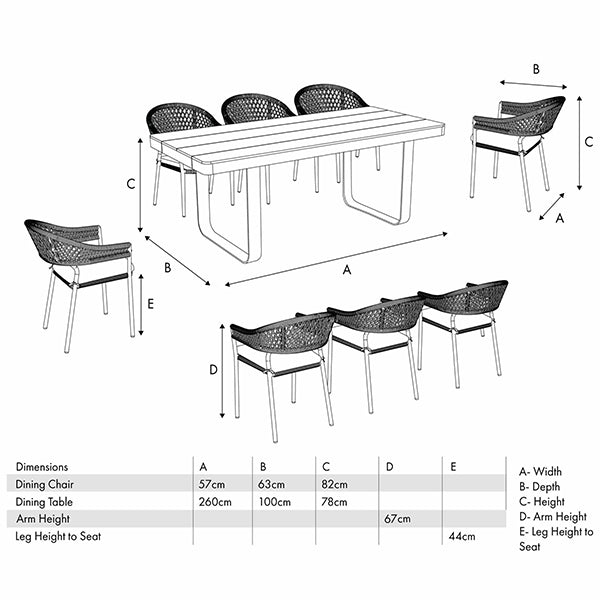 B

C

C

A

B

A

E

D

| Dimensions | A | B | C | D | E |
|---|---|---|---|---|---|
| Dining Chair | 57cm | 63cm | 82cm | | |
| Dining Table | 260cm | 100cm | 78cm | | |
| Arm Height | | | | 67cm | |
| Leg Height to Seat | | | | | 44cm |

A- Width
B- Depth
C- Height
D- Arm Height
E- Leg Height to Seat