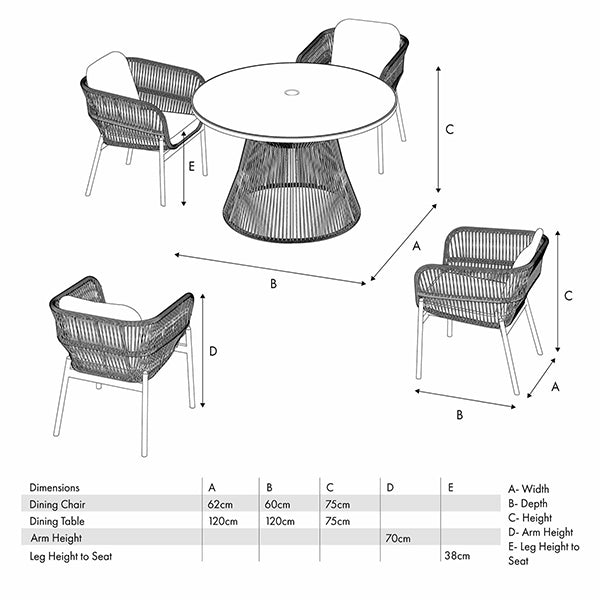 C

E

A

B

C

D

A

B

| Dimensions | A | B | C | D | E |
|---|---|---|---|---|---|
| Dining Chair | 62cm | 60cm | 75cm | | |
| Dining Table | 120cm | 120cm | 75cm | | |
| Arm Height | | | | 70cm | |
| Leg Height to Seat | | | | | 38cm |

A- Width
B- Depth
C- Height
D- Arm Height
E- Leg Height to Seat